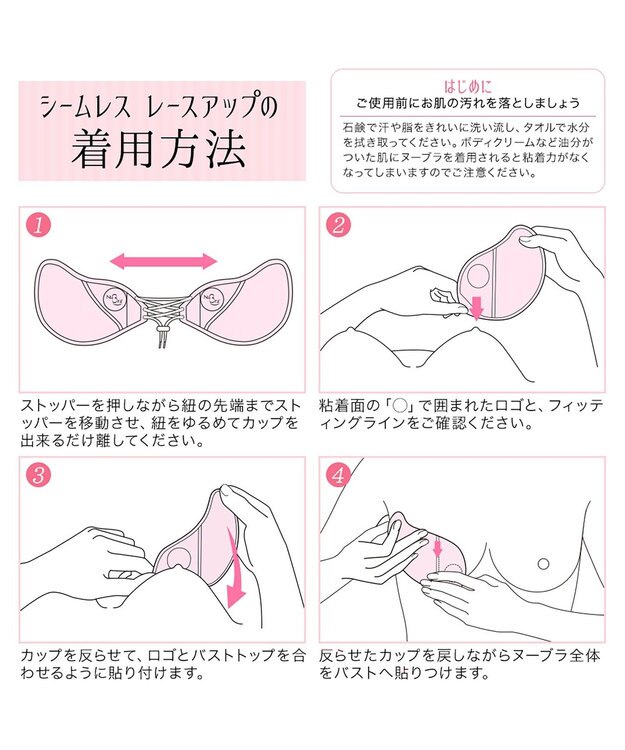 シームレス レースアップの
着用方法

はじめに
ご使用前にお肌の汚れを落としましょう

石鹸で汗や脂をきれいに洗い流し、タオルで水分を拭き取ってください。ボディクリームなど油分がついた肌にヌーブラを着用されると粘着力がなくなってしまいますのでご注意ください。

1

ストッパーを押しながら紐の先端までストッパーを移動させ、紐をゆるめてカップを出来るだけ離してください。

2

粘着面の「○」で囲まれたロゴと、フィッティングラインをご確認ください。

3

カップを反らせて、ロゴとバストトップを合わせるように貼り付けます。

4

反らせたカップを戻しながらヌーブラ全体をバストへ貼りつけます。