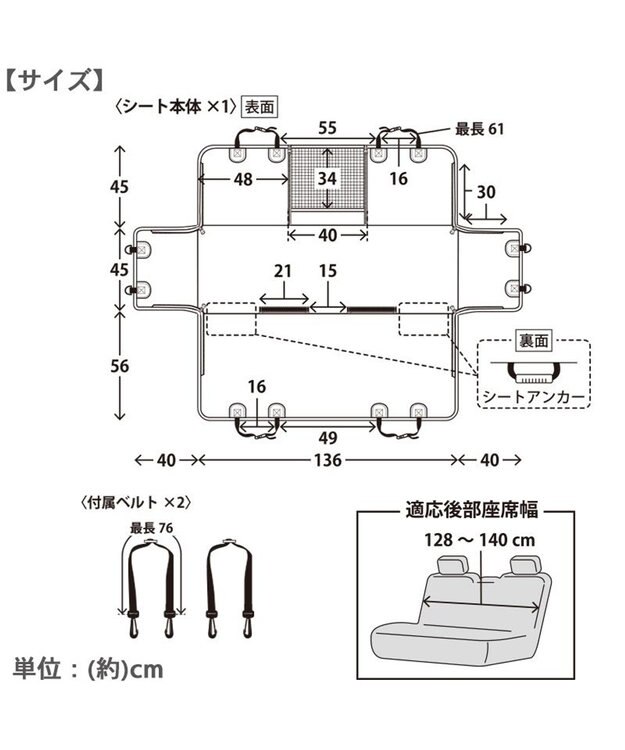 【サイズ】

〈シート本体 ×1〉 表面

55

最長 61

45

48

34

16

30

40

45

21

15

56

裏面

シートアンカー

16

49

40

136

40

〈付属ベルト ×2〉

最長 76

適応後部座席幅

128 ～ 140 cm

単位：(約)cm