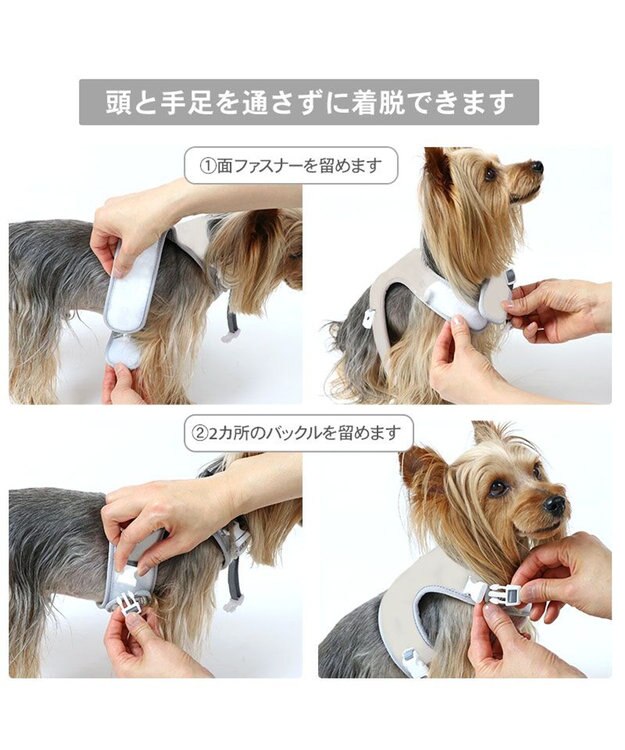 頭と手足を通さずに着脱できます

①面ファスナーを留めます

②2カ所のバックルを留めます