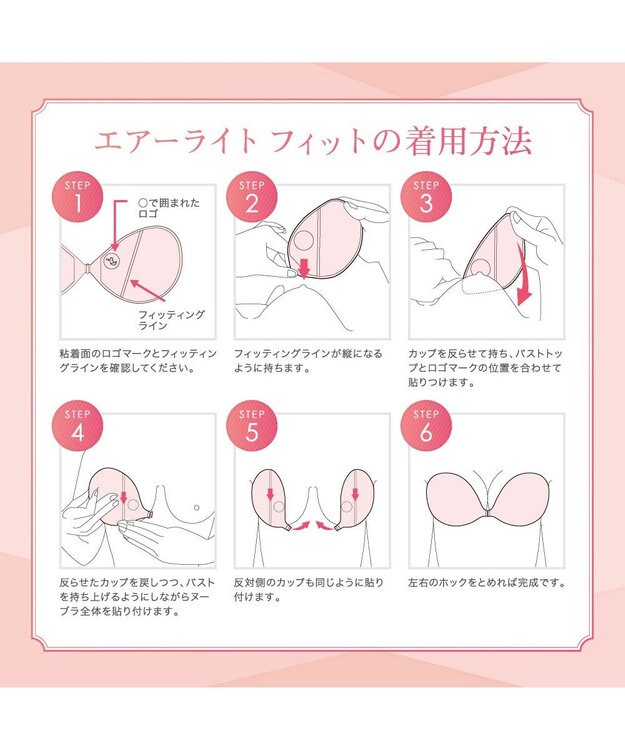 エアーライト フィットの着用方法

STEP 1

○で囲まれたロゴ

フィッティングライン

粘着面のロゴマークとフィッティングラインを確認してください。

STEP 2

フィッティングラインが縦になるように持ちます。

STEP 3

カップを反らせて持ち、バストトップとロゴマークの位置を合わせて貼りつけます。

STEP 4

反らせたカップを戻しつつ、バストを持ち上げるようにしながらヌーブラ全体を貼り付けます。

STEP 5

反対側のカップも同じように貼り付けます。

STEP 6

左右のホックをとめれば完成です。