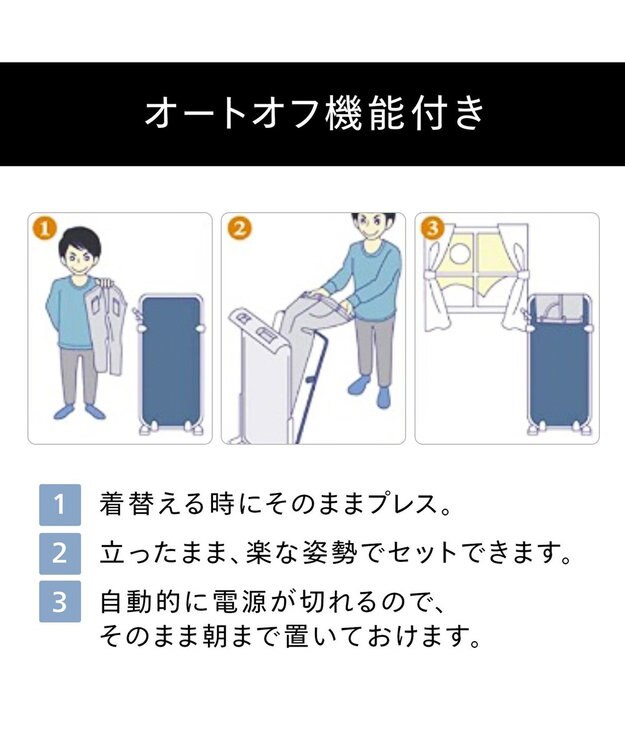 オートオフ機能付き

1

2

3

1 着替える時にそのままプレス。

2 立ったまま、楽な姿勢でセットできます。

3 自動的に電源が切れるので、そのまま朝まで置いておけます。