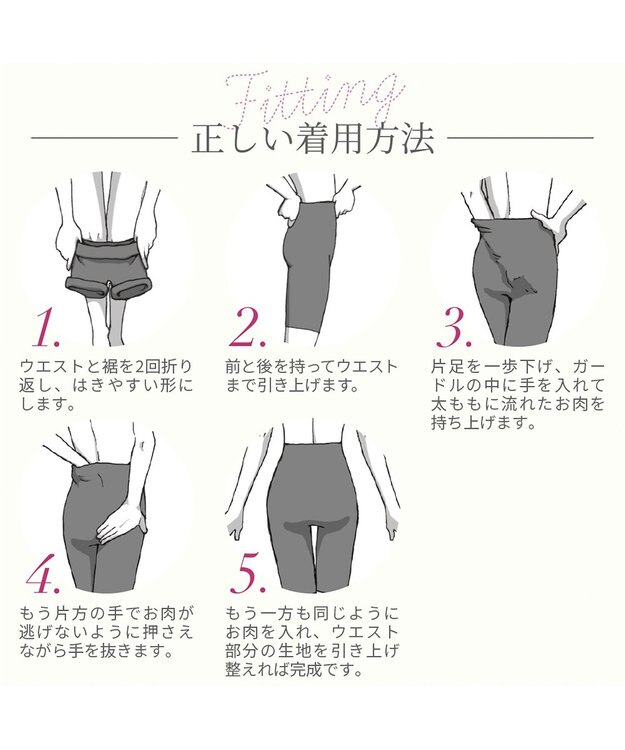 Fitting
正しい着用方法

1.
ウエストと裾を2回折り返し、はきやすい形にします。

2.
前と後を持ってウエストまで引き上げます。

3.
片足を一歩下げ、ガードルの中に手を入れて太ももに流れたお肉を持ち上げます。

4.
もう片方の手でお肉が逃げないように押さえながら手を抜きます。

5.
もう一方も同じようにお肉を入れ、ウエスト部分の生地を引き上げ整えれば完成です。