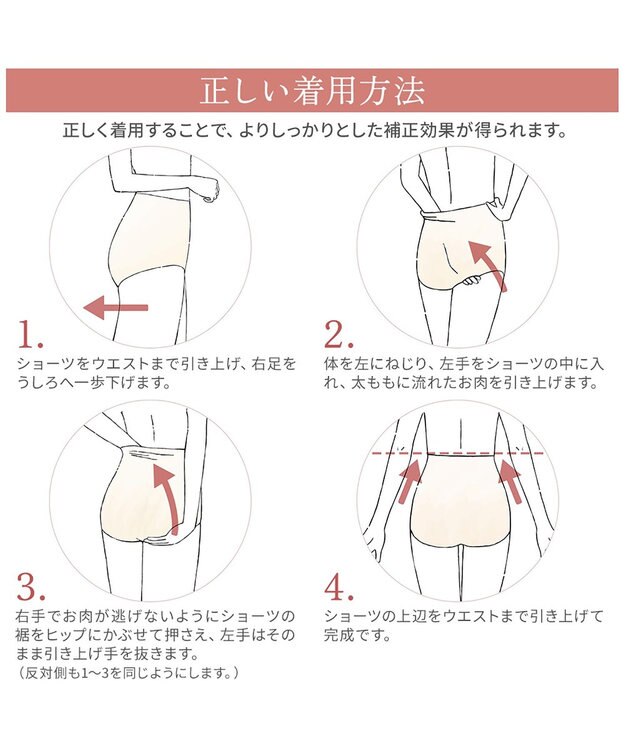 正しい着用方法

正しく着用することで、よりしっかりとした補正効果が得られます。

1.
ショーツをウエストまで引き上げ、右足をうしろへ一歩下げます。

2.
体を左にねじり、左手をショーツの中に入れ、太ももに流れたお肉を引き上げます。

3.
右手でお肉が逃げないようにショーツの裾をヒップにかぶせて押さえ、左手はそのまま引き上げ手を抜きます。
（反対側も1〜3を同じようにします。）

4.
ショーツの上辺をウエストまで引き上げて完成です。