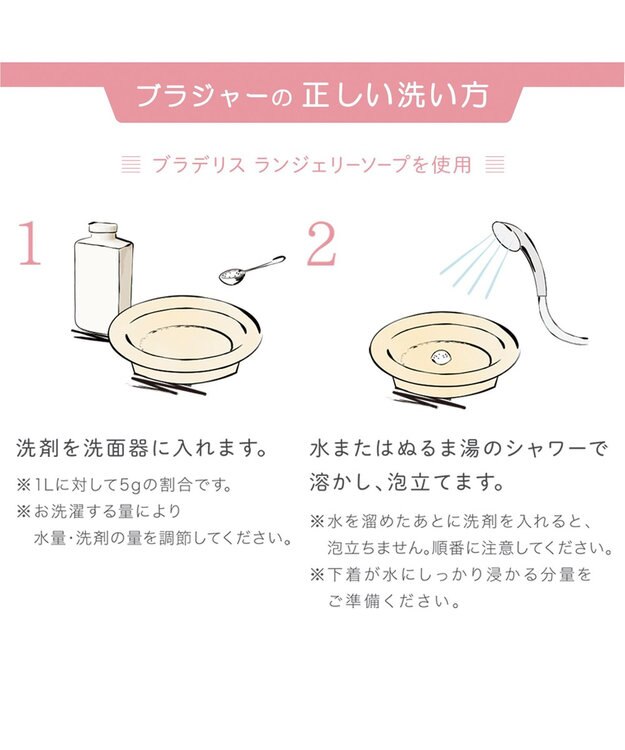 ブラジャーの 正しい洗い方

ブラデリス ランジェリーソープを使用

1

洗剤を洗面器に入れます。

※1Lに対して5gの割合です。

※お洗濯する量により水量・洗剤の量を調節してください。

2

水またはぬるま湯のシャワーで溶かし、泡立てます。

※水を溜めたあとに洗剤を入れると、泡立ちません。順番に注意してください。

※下着が水にしっかり浸かる分量をご準備ください。