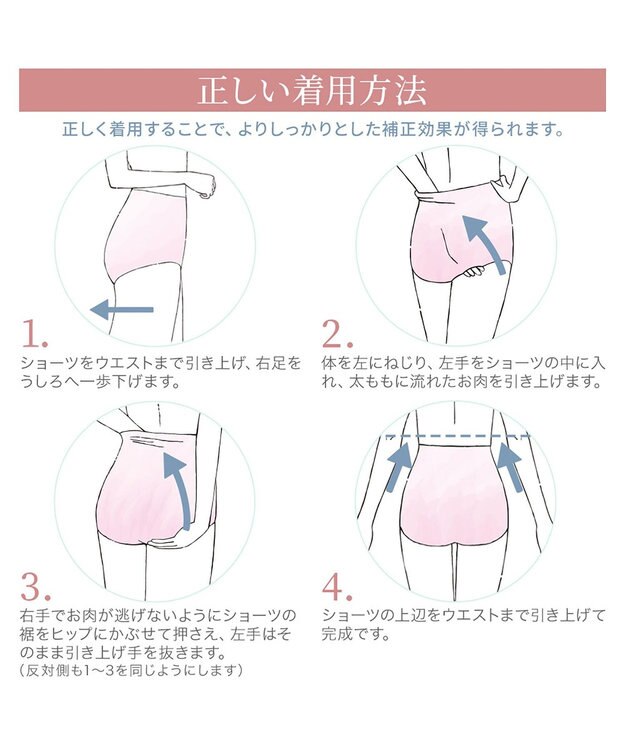 正しい着用方法

正しく着用することで、よりしっかりとした補正効果が得られます。

1.
ショーツをウエストまで引き上げ、右足をうしろへ一歩下げます。

2.
体を左にねじり、左手をショーツの中に入れ、太ももに流れたお肉を引き上げます。

3.
右手でお肉が逃げないようにショーツの裾をヒップにかぶせて押さえ、左手はそのまま引き上げ手を抜きます。
（反対側も1〜3を同じようにします）

4.
ショーツの上辺をウエストまで引き上げて完成です。