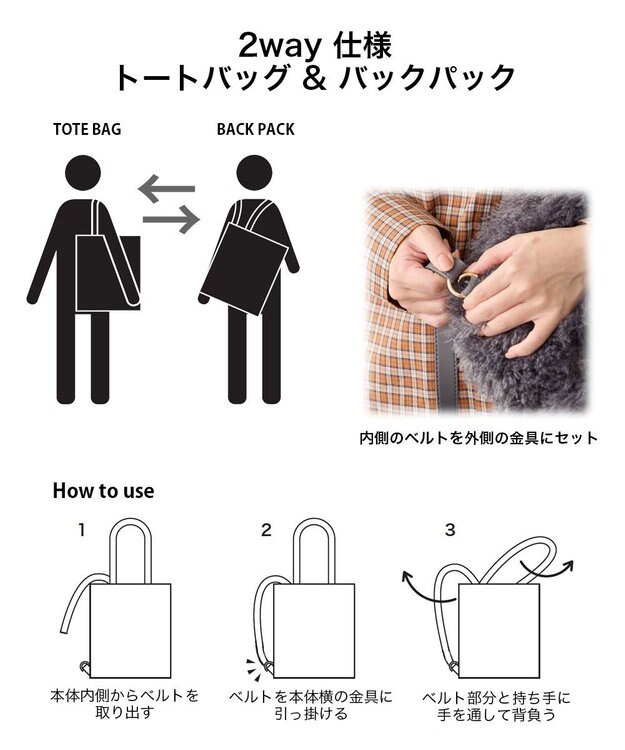 2way 仕様
トートバッグ & バックパック

TOTE BAG

BACK PACK

内側のベルトを外側の金具にセット

How to use

1

本体内側からベルトを取り出す

2

ベルトを本体横の金具に引っ掛ける

3

ベルト部分と持ち手に手を通して背負う