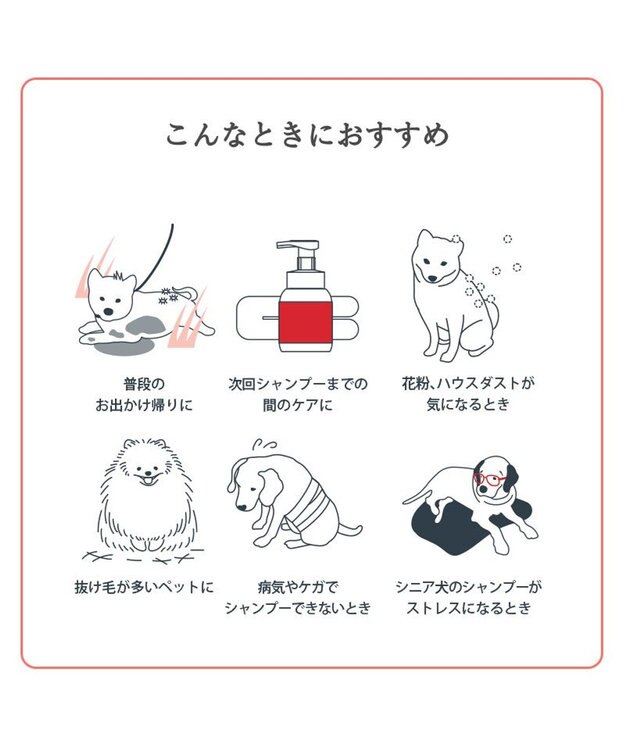 こんなときにおすすめ

普段の
お出かけ帰りに

次回シャンプーまでの
間のケアに

花粉、ハウスダストが
気になるとき

抜け毛が多いペットに

病気やケガで
シャンプーできないとき

シニア犬のシャンプーが
ストレスになるとき