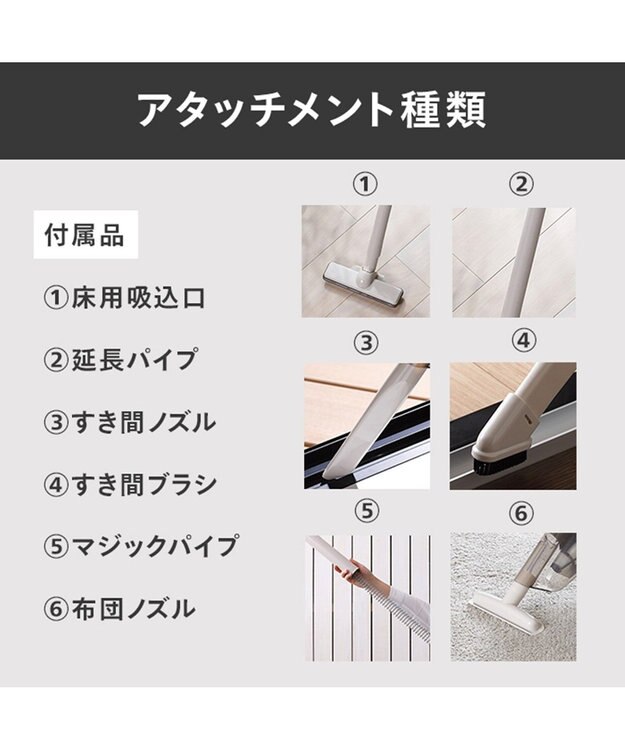 アタッチメント種類

付属品

①床用吸込口

②延長パイプ

③すき間ノズル

④すき間ブラシ

⑤マジックパイプ

⑥布団ノズル

①

②

③

④

⑤

⑥