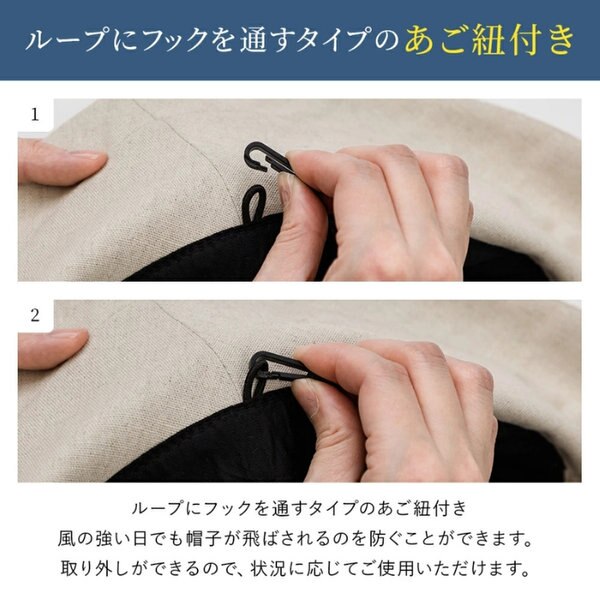 ループにフックを通すタイプのあご紐付き

1

2

ループにフックを通すタイプのあご紐付き
風の強い日でも帽子が飛ばされるのを防ぐことができます。
取り外しができるので、状況に応じてご使用いただけます。