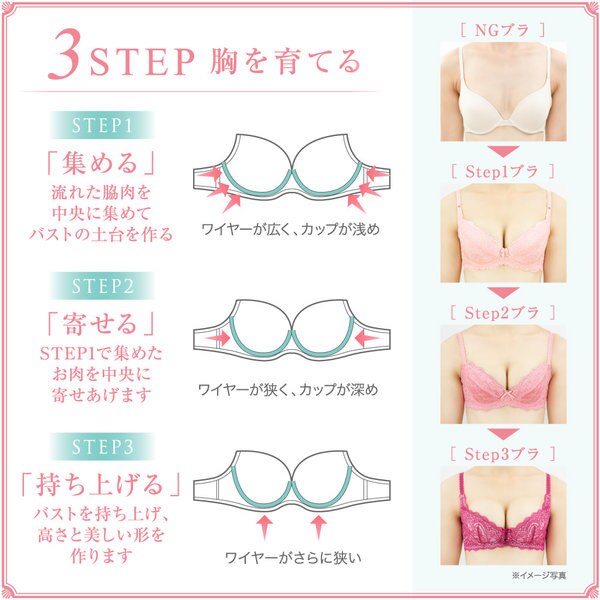 3STEP 胸を育てる

STEP1
「集める」
流れた脇肉を中央に集めてバストの土台を作る

ワイヤーが広く、カップが浅め

STEP2
「寄せる」
STEP1で集めたお肉を中央に寄せあげます

ワイヤーが狭く、カップが深め

STEP3
「持ち上げる」
バストを持ち上げ、高さと美しい形を作ります

ワイヤーがさらに狭い

[ NGブラ ]

[ Step1ブラ ]

[ Step2ブラ ]

[ Step3ブラ ]

※イメージ写真