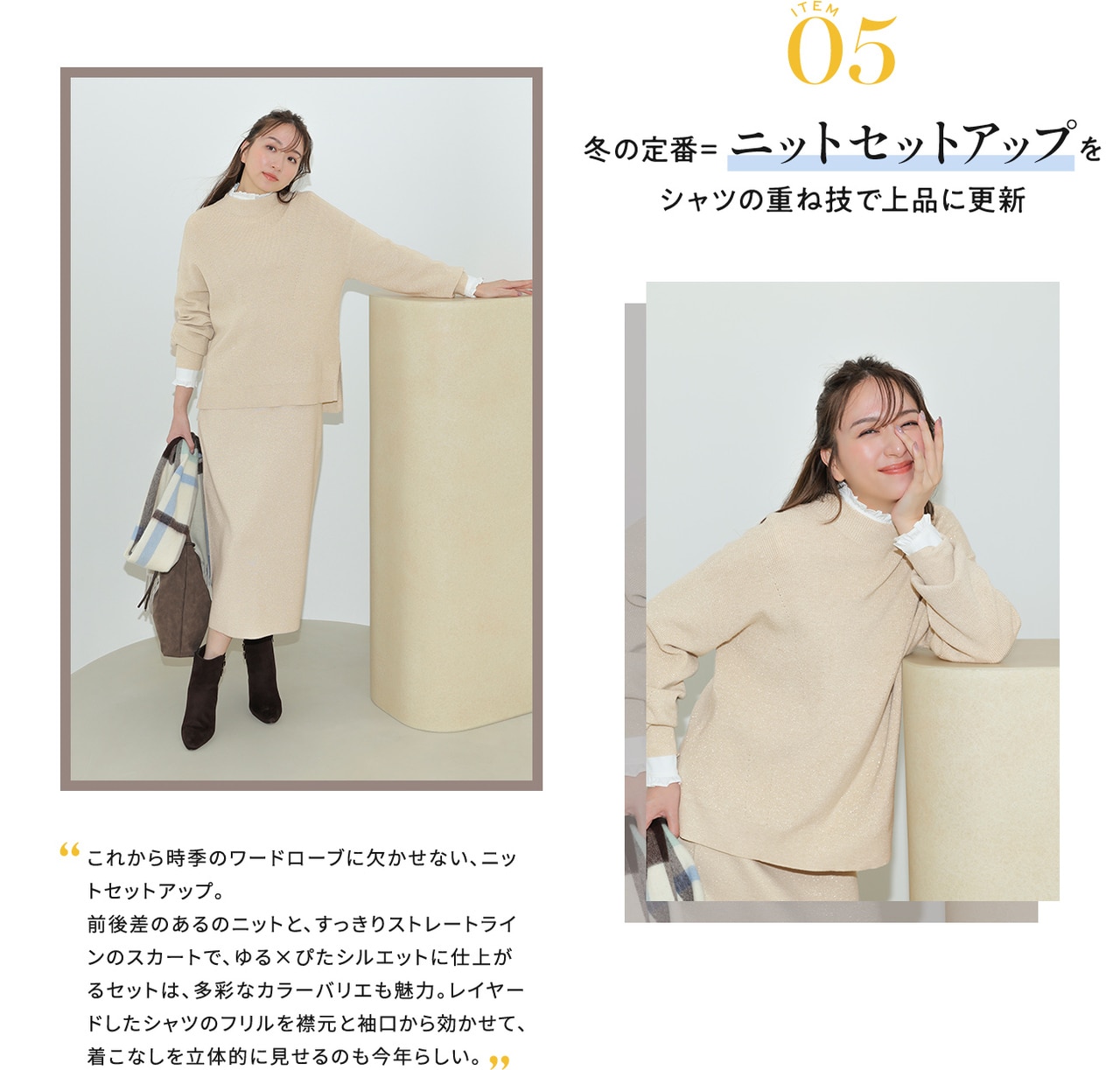 ITEM 05

冬の定番= ニットセットアップを シャツの重ね技で上品に更新

“これから時季のワードローブに欠かせない、ニットセットアップ。
前後差のあるのニットと、すっきりストレートラインのスカートで、ゆる×ぴたシルエットに仕上がるセットは、多彩なカラーバリエも魅力。レイヤードしたシャツのフリルを襟元と袖口から効かせて、着こなしを立体的に見せるのも今年らしい。”